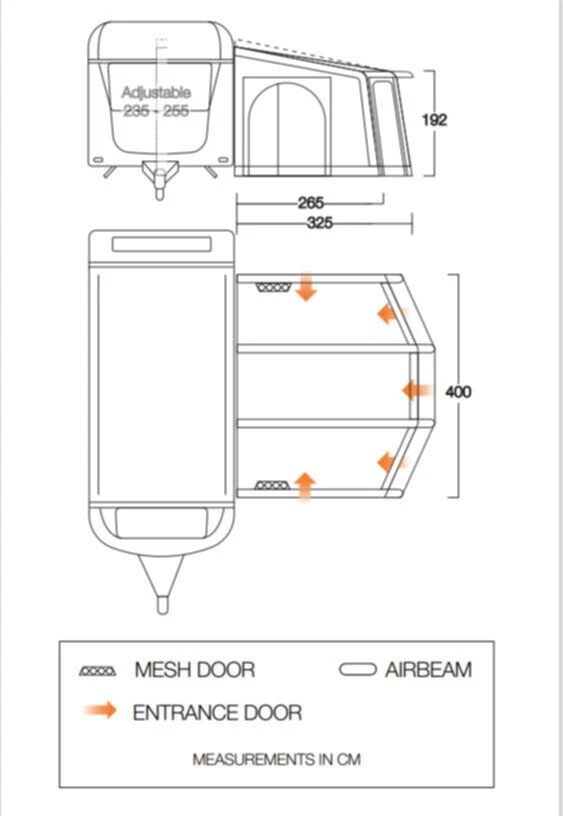 Adjustable
235 - 255

192

265
325

400

MESH DOOR
AIRBEAM
ENTRANCE DOOR

MEASUREMENTS IN CM